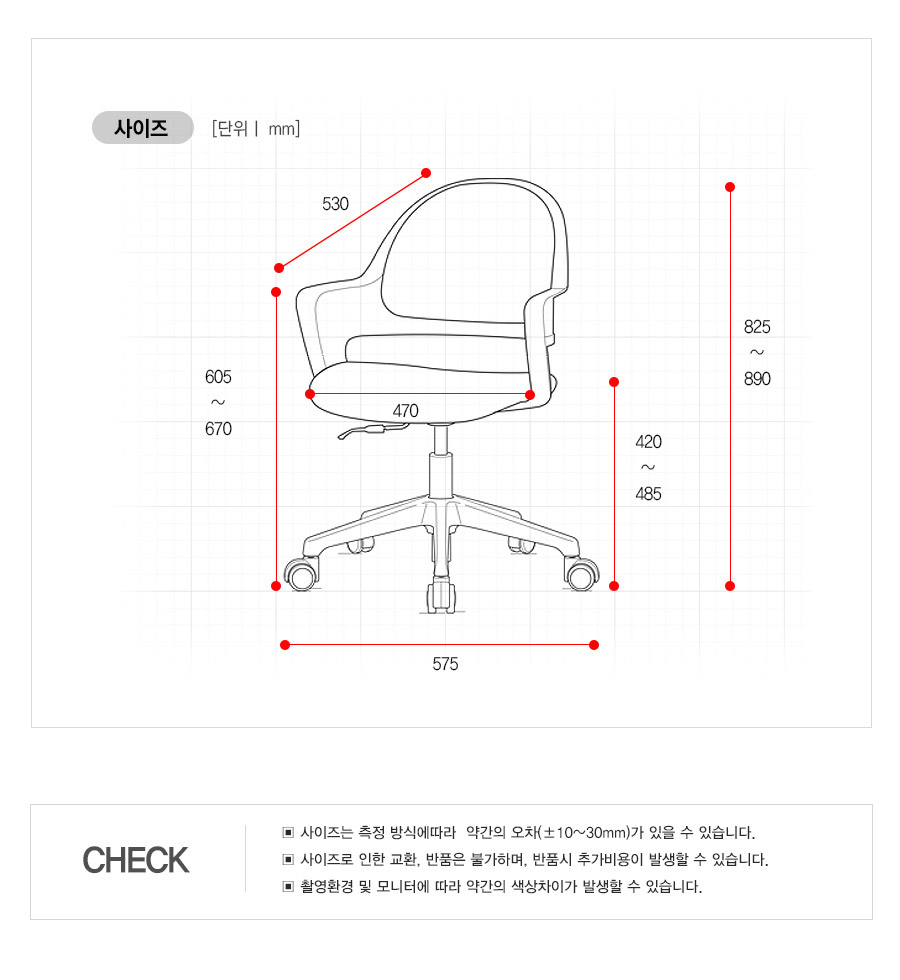 사이즈 [단위 | mm]

530

605
~
670

470

825
~
890

420
~
485

575

CHECK

▣ 사이즈는 측정 방식에따라 약간의 오차(±10~30mm)가 있을 수 있습니다.
▣ 사이즈로 인한 교환, 반품은 불가하며, 반품시 추가비용이 발생할 수 있습니다.
▣ 촬영환경 및 모니터에 따라 약간의 색상차이가 발생할 수 있습니다.