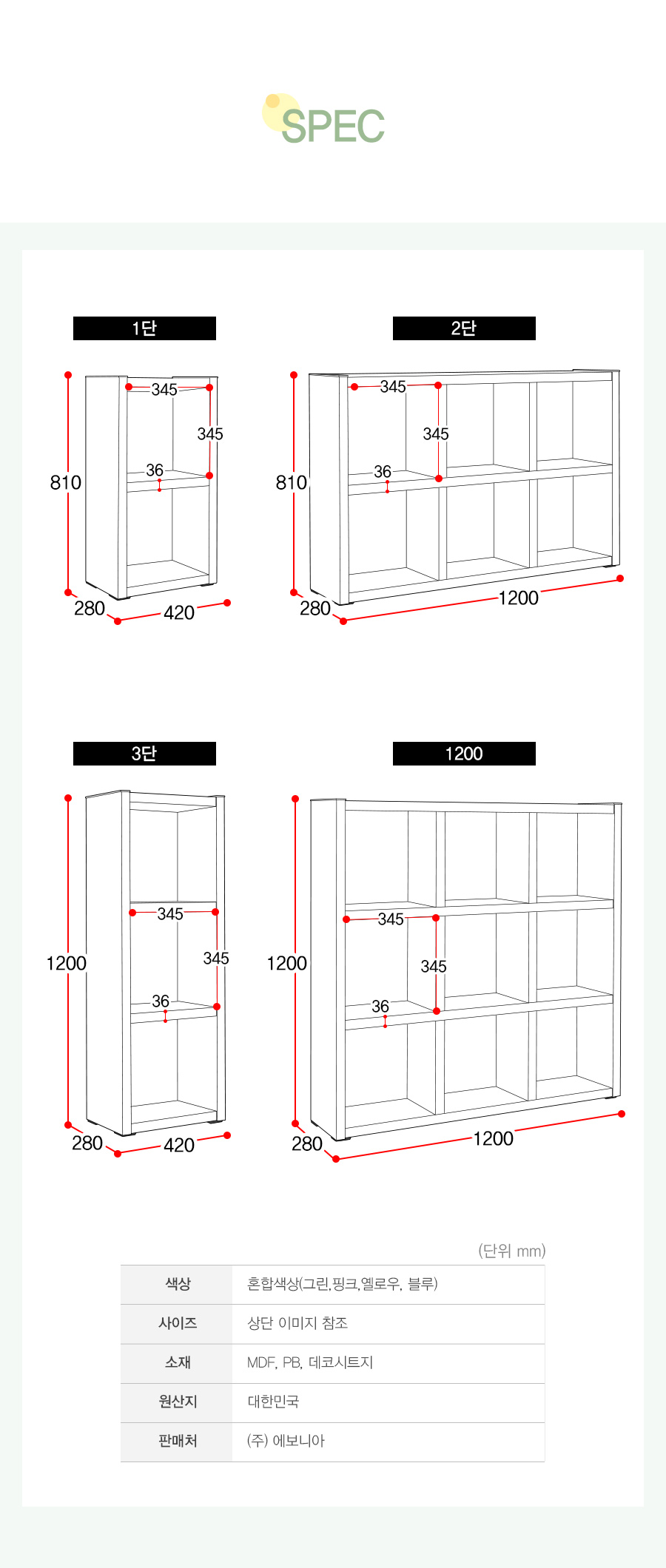 SPEC

1단

345
345
36
810
280
420

2단

345
345
36
810
280
1200

3단

345
345
36
1200
280
420

1200

345
345
36
1200
280
1200

(단위 mm)

| 색상 | 혼합색상(그린,핑크,옐로우, 블루) |
|---|---|
| 사이즈 | 상단 이미지 참조 |
| 소재 | MDF, PB, 데코시트지 |
| 원산지 | 대한민국 |
| 판매처 | (주) 에보니아 |