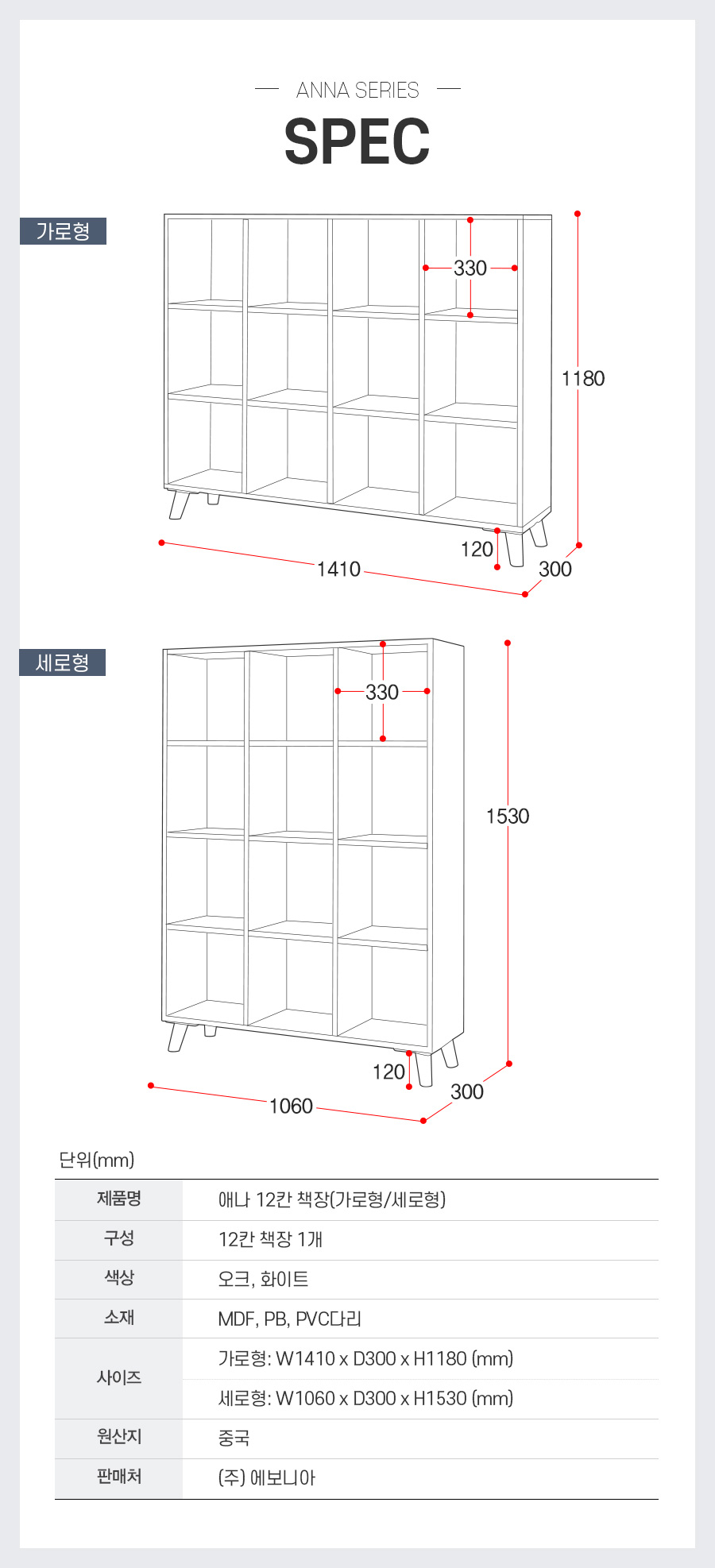 ANNA SERIES
SPEC

가로형

330
1180
120
1410
300

세로형

330
1530
120
1060
300

단위(mm)

| 제품명 | 애나 12칸 책장(가로형/세로형) |
|---|---|
| 구성 | 12칸 책장 1개 |
| 색상 | 오크, 화이트 |
| 소재 | MDF, PB, PVC다리 |
| 사이즈 | 가로형: W1410 x D300 x H1180 (mm) |
| | 세로형: W1060 x D300 x H1530 (mm) |
| 원산지 | 중국 |
| 판매처 | (주) 에보니아 |