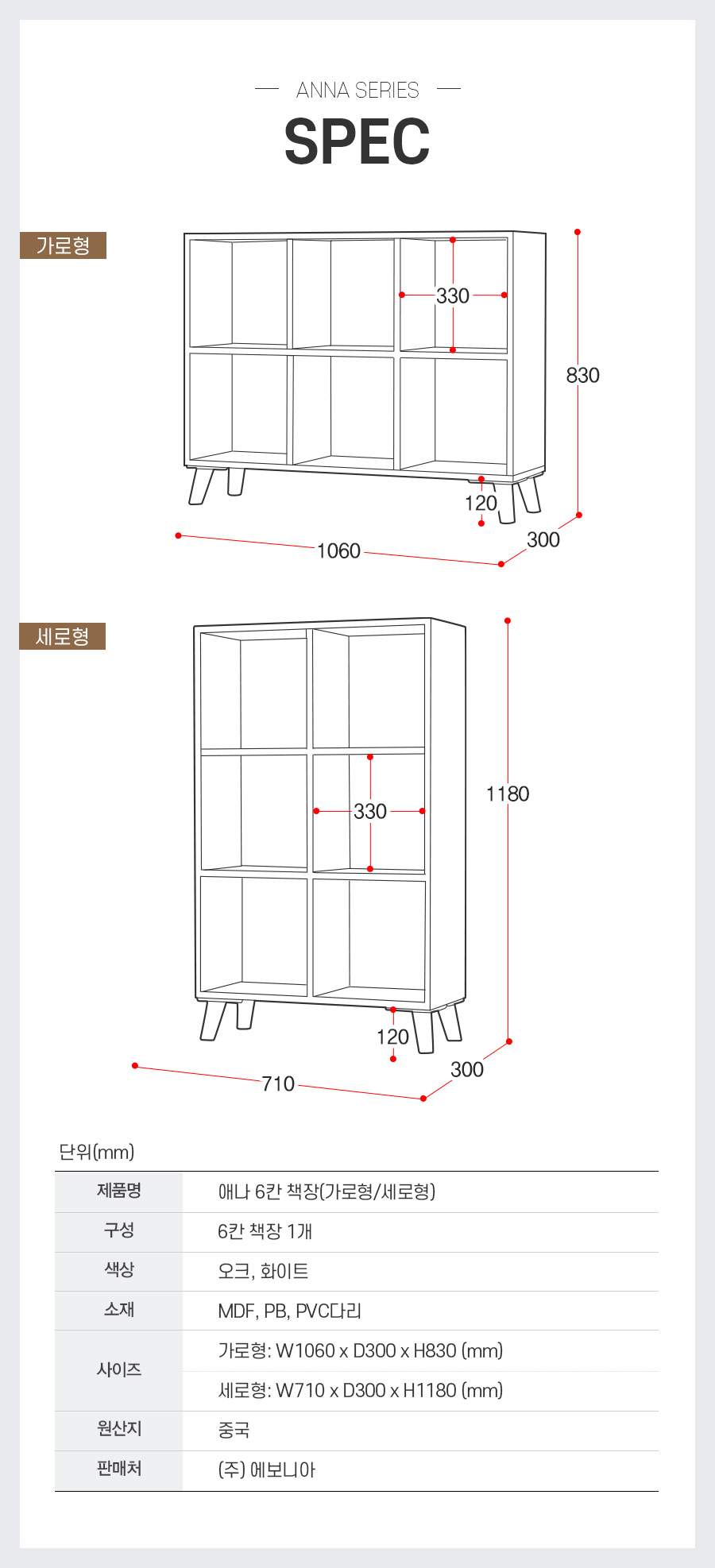 ANNA SERIES
SPEC

가로형

330
830
120
1060
300

세로형

330
1180
120
710
300

단위(mm)

| 제품명 | 애나 6칸 책장(가로형/세로형) |
|---|---|
| 구성 | 6칸 책장 1개 |
| 색상 | 오크, 화이트 |
| 소재 | MDF, PB, PVC다리 |
| 사이즈 | 가로형: W1060 x D300 x H830 (mm) |
| | 세로형: W710 x D300 x H1180 (mm) |
| 원산지 | 중국 |
| 판매처 | (주) 에보니아 |