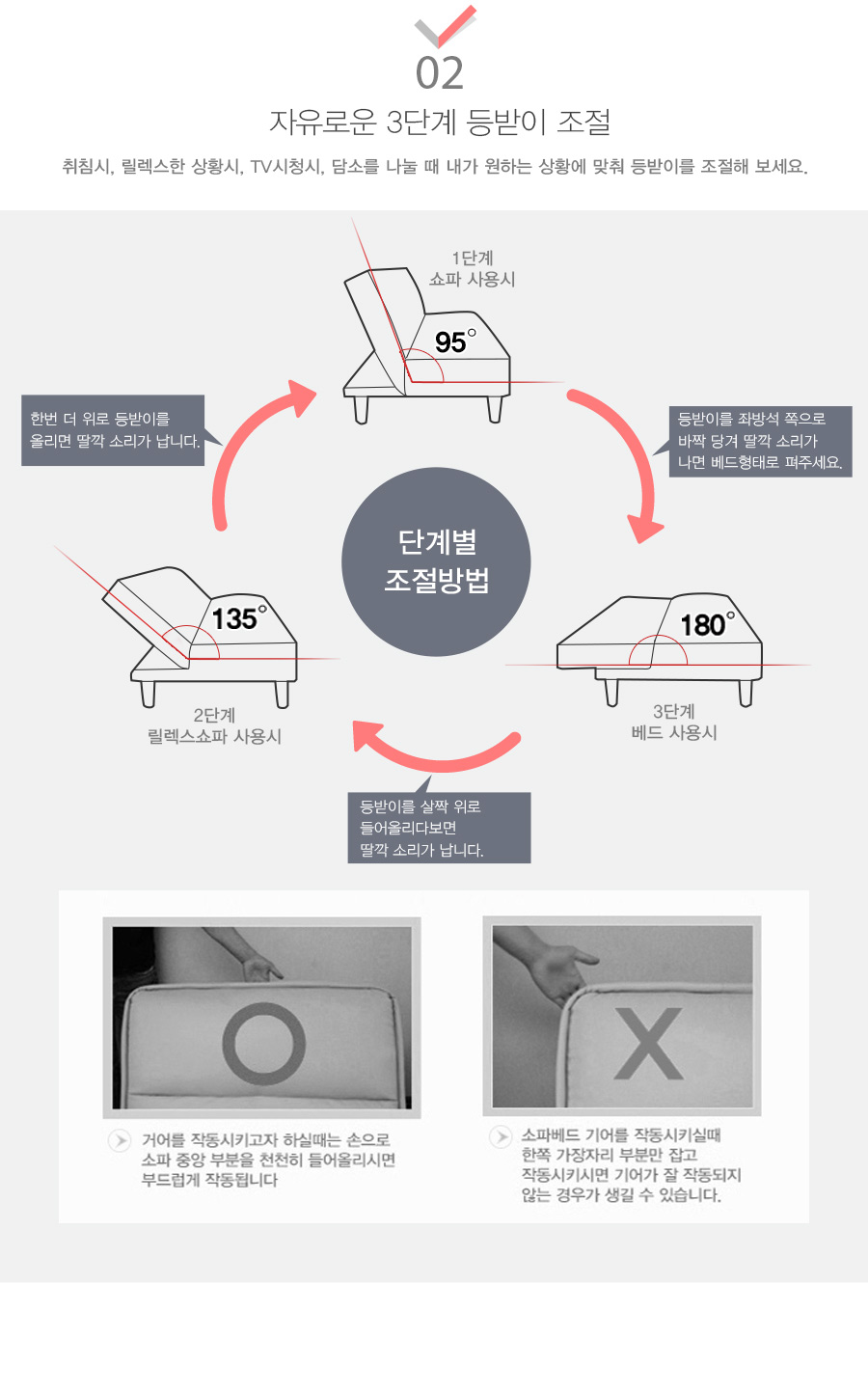 02

자유로운 3단계 등받이 조절

취침시, 릴렉스한 상황시, TV시청시, 담소를 나눌 때 내가 원하는 상황에 맞춰 등받이를 조절해 보세요.

1단계
쇼파 사용시

95°

한번 더 위로 등받이를 올리면 딸깍 소리가 납니다.

등받이를 좌방석 쪽으로 바짝 당겨 딸깍 소리가 나면 베드형태로 펴주세요.

단계별
조절방법

135°

180°

2단계
릴렉스쇼파 사용시

3단계
베드 사용시

등받이를 살짝 위로 들어올리다보면 딸깍 소리가 납니다.

O

X

거어를 작동시키고자 하실때는 손으로 소파 중앙 부분을 천천히 들어올리시면 부드럽게 작동됩니다

소파베드 기어를 작동시키실때 한쪽 가장자리 부분만 잡고 작동시키시면 기어가 잘 작동되지 않는 경우가 생길 수 있습니다.