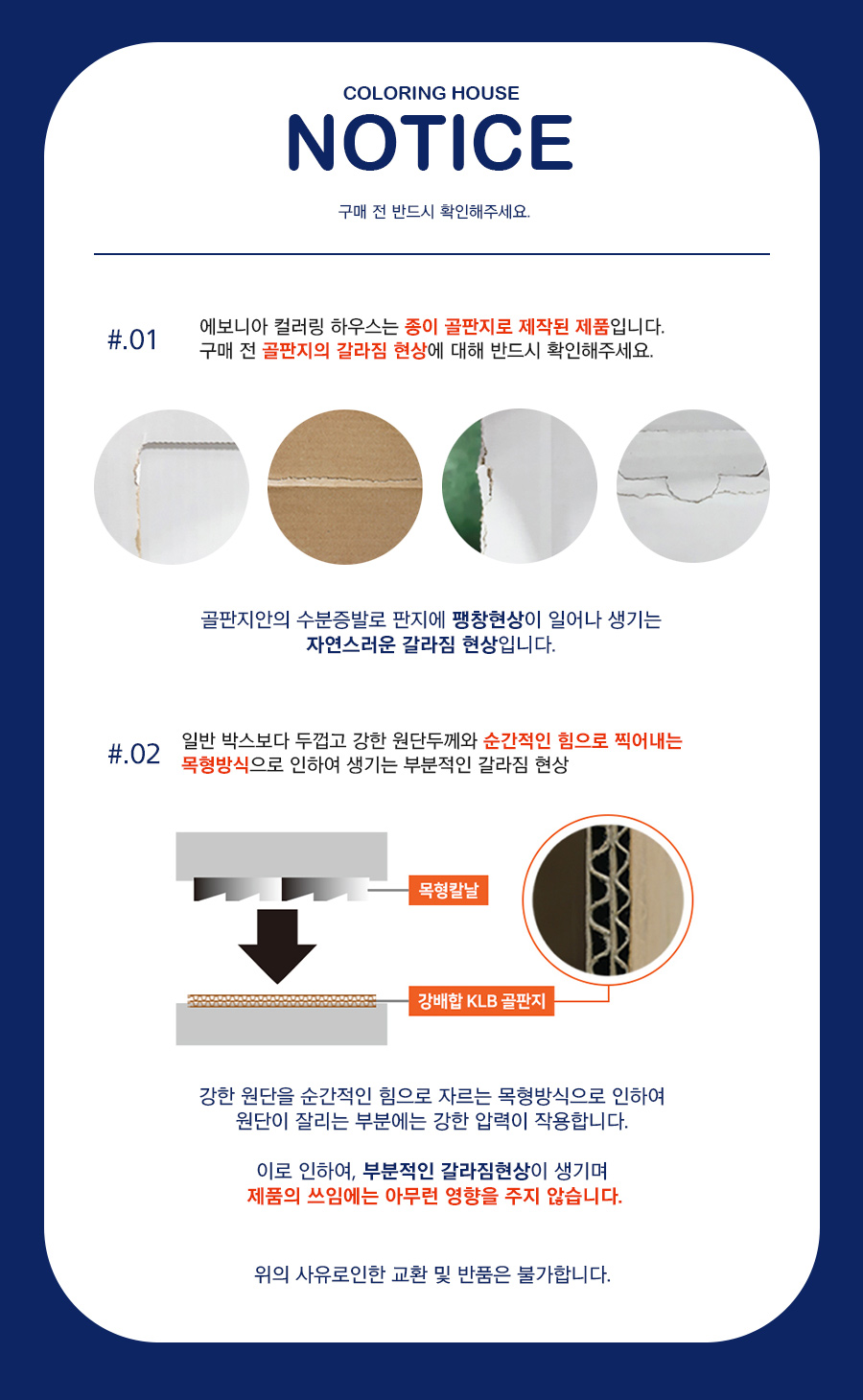 COLORING HOUSE
NOTICE

구매 전 반드시 확인해주세요.

#.01

에보니아 컬러링 하우스는 종이 골판지로 제작된 제품입니다.
구매 전 골판지의 갈라짐 현상에 대해 반드시 확인해주세요.

골판지안의 수분증발로 판지에 팽창현상이 일어나 생기는
자연스러운 갈라짐 현상입니다.

#.02

일반 박스보다 두껍고 강한 원단두께와 순간적인 힘으로 찍어내는
목형방식으로 인하여 생기는 부분적인 갈라짐 현상

목형칼날

강배합 KLB 골판지

강한 원단을 순간적인 힘으로 자르는 목형방식으로 인하여
원단이 잘리는 부분에는 강한 압력이 작용합니다.

이로 인하여, 부분적인 갈라짐현상이 생기며
제품의 쓰임에는 아무런 영향을 주지 않습니다.

위의 사유로인한 교환 및 반품은 불가합니다.