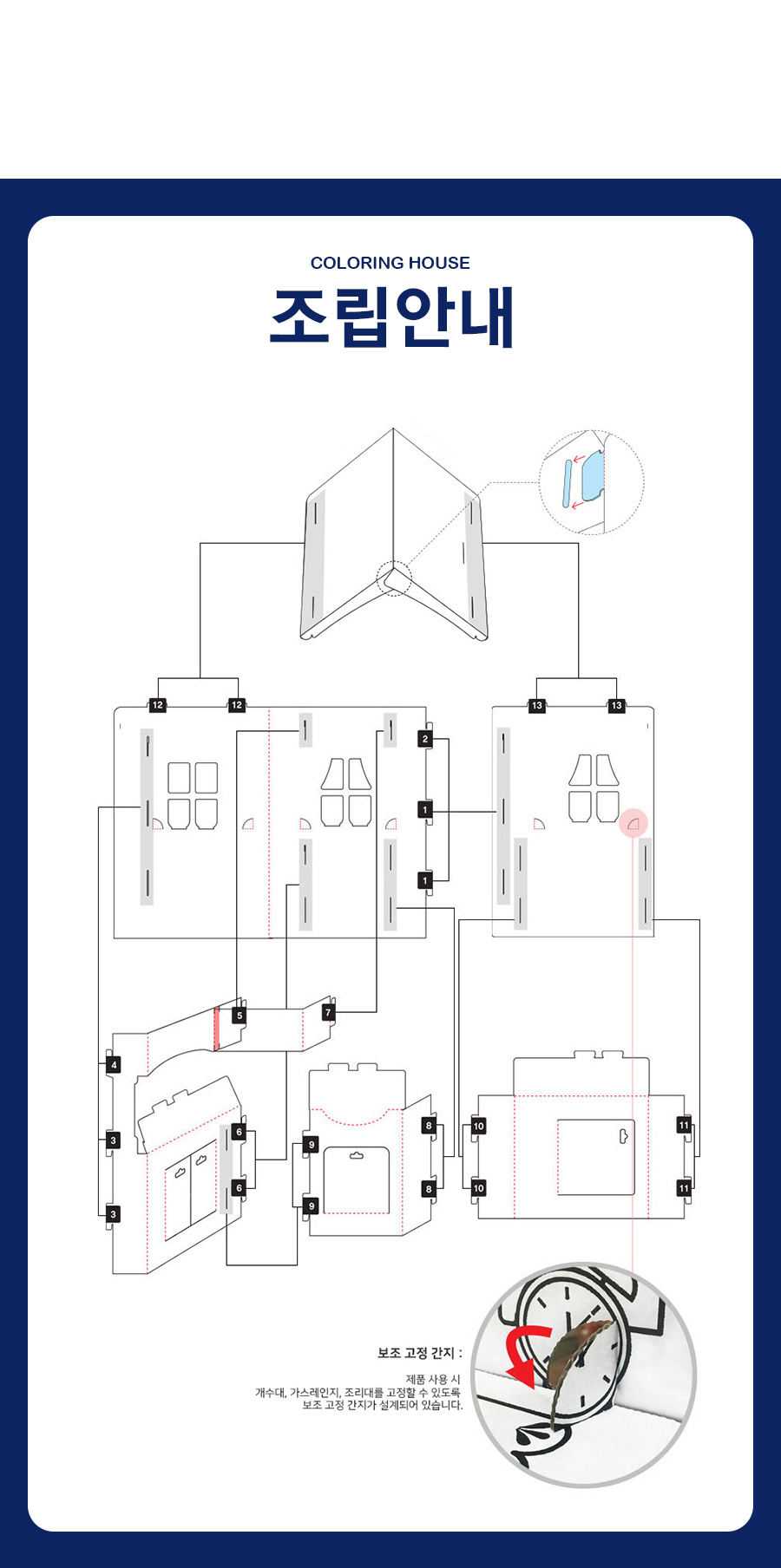 COLORING HOUSE

조립안내

12 12 13 13

2 1 1

5 7

4 3 3 6 6 9 9 8 8 10 10 11 11

보조 고정 간지 :

제품 사용 시
개수대, 가스레인지, 조리대를 고정할 수 있도록
보조 고정 간지가 설계되어 있습니다.