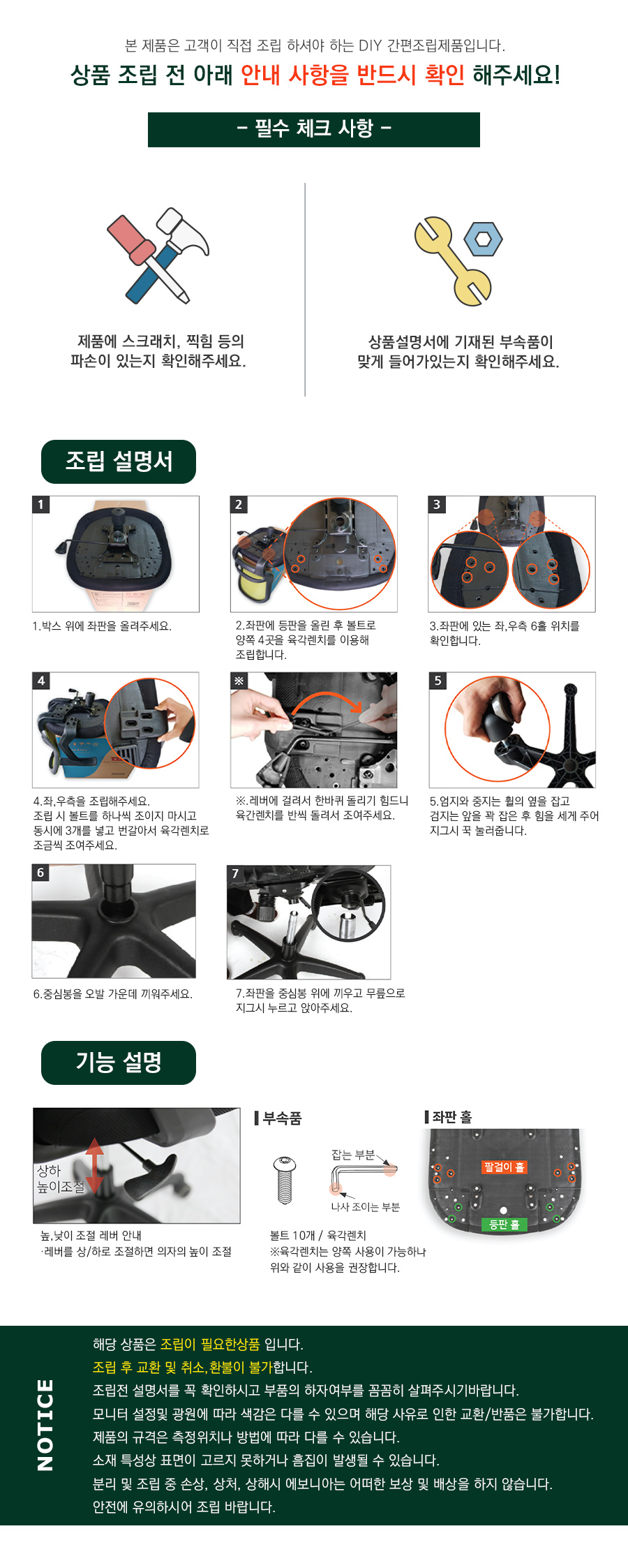 본 제품은 고객이 직접 조립 하셔야 하는 DIY 간편조립제품입니다.

상품 조립 전 아래 안내 사항을 반드시 확인 해주세요!

- 필수 체크 사항 -

제품에 스크래치, 찍힘 등의 파손이 있는지 확인해주세요.

상품설명서에 기재된 부속품이 맞게 들어가있는지 확인해주세요.

조립 설명서

1

1.박스 위에 좌판을 올려주세요.

2

2.좌판에 등판을 올린 후 볼트로 양쪽 4곳을 육각렌치를 이용해 조립합니다.

3

3.좌판에 있는 좌,우측 6홀 위치를 확인합니다.

4

4.좌,우측을 조립해주세요. 조립 시 볼트를 하나씩 조이지 마시고 동시에 3개를 넣고 번갈아서 육각렌치로 조금씩 조여주세요.

※

※.레버에 걸려서 한바퀴 돌리기 힘드니 육간렌치를 반씩 돌려서 조여주세요.

5

5.엄지와 중지는 휠의 옆을 잡고 검지는 앞을 꽉 잡은 후 힘을 세게 주어 지그시 꾹 눌러줍니다.

6

6.중심봉을 오발 가운데 끼워주세요.

7

7.좌판을 중심봉 위에 끼우고 무릎으로 지그시 누르고 앉아주세요.

기능 설명

상하 높이조절

높,낮이 조절 레버 안내
·레버를 상/하로 조절하면 의자의 높이 조절

부속품

잡는 부분

나사 조이는 부분

볼트 10개 / 육각렌치
※육각렌치는 양쪽 사용이 가능하나 위와 같이 사용을 권장합니다.

좌판 홀

팔걸이 홀

등판 홀

NOTICE

해당 상품은 조립이 필요한상품 입니다.
조립 후 교환 및 취소,환불이 불가합니다.
조립전 설명서를 꼭 확인하시고 부품의 하자여부를 꼼꼼히 살펴주시기바랍니다.
모니터 설정및 광원에 따라 색감은 다를 수 있으며 해당 사유로 인한 교환/반품은 불가합니다.
제품의 규격은 측정위치나 방법에 따라 다를 수 있습니다.
소재 특성상 표면이 고르지 못하거나 흠집이 발생될 수 있습니다.
분리 및 조립 중 손상, 상처, 상해시 에보니아는 어떠한 보상 및 배상을 하지 않습니다.
안전에 유의하시어 조립 바랍니다.