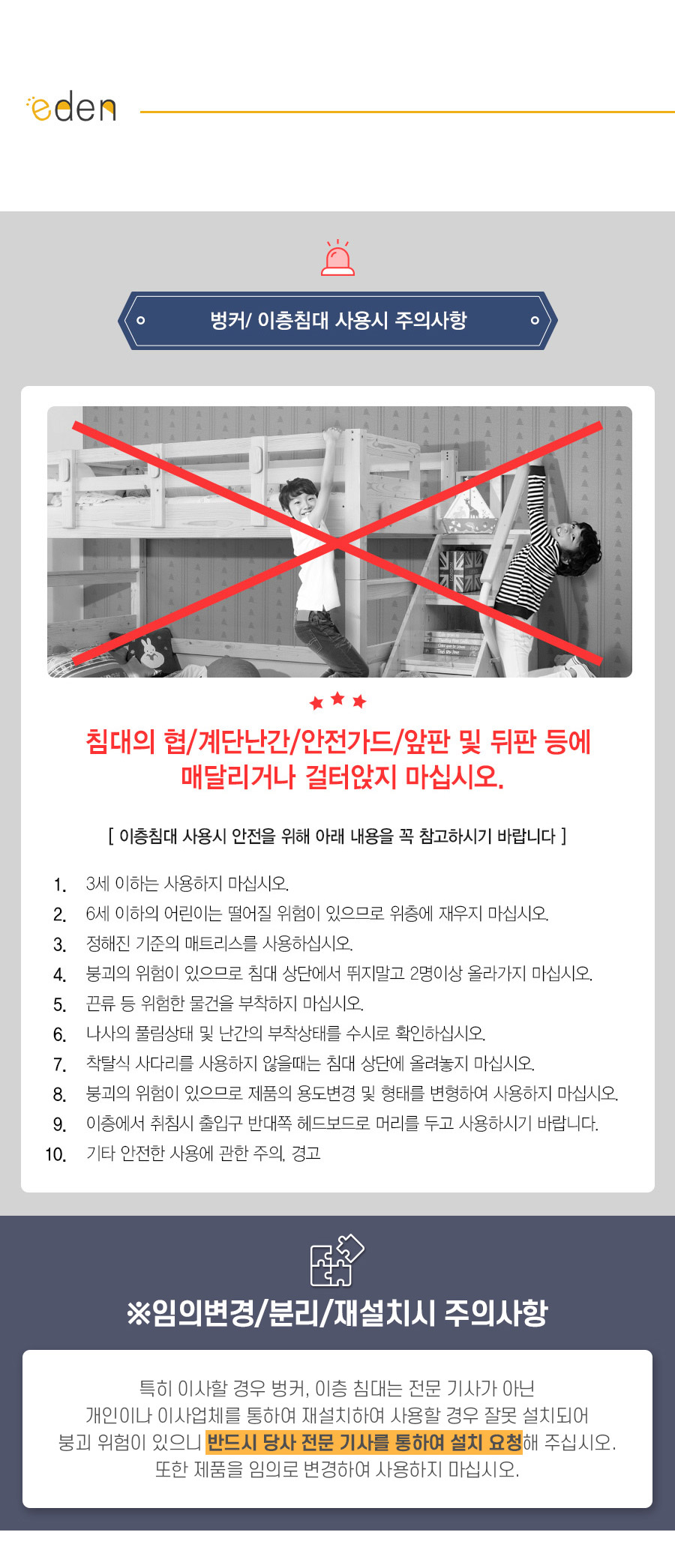 eden

벙커/ 이층침대 사용시 주의사항

침대의 협/계단난간/안전가드/앞판 및 뒤판 등에 매달리거나 걸터앉지 마십시오.

[ 이층침대 사용시 안전을 위해 아래 내용을 꼭 참고하시기 바랍니다 ]

1. 3세 이하는 사용하지 마십시오.
2. 6세 이하의 어린이는 떨어질 위험이 있으므로 위층에 재우지 마십시오.
3. 정해진 기준의 매트리스를 사용하십시오.
4. 붕괴의 위험이 있으므로 침대 상단에서 뛰지말고 2명이상 올라가지 마십시오.
5. 끈류 등 위험한 물건을 부착하지 마십시오.
6. 나사의 풀림상태 및 난간의 부착상태를 수시로 확인하십시오.
7. 착탈식 사다리를 사용하지 않을때는 침대 상단에 올려놓지 마십시오.
8. 붕괴의 위험이 있으므로 제품의 용도변경 및 형태를 변형하여 사용하지 마십시오.
9. 이층에서 취침시 출입구 반대쪽 헤드보드로 머리를 두고 사용하시기 바랍니다.
10. 기타 안전한 사용에 관한 주의, 경고

※임의변경/분리/재설치시 주의사항

특히 이사할 경우 벙커, 이층 침대는 전문 기사가 아닌 개인이나 이사업체를 통하여 재설치하여 사용할 경우 잘못 설치되어 붕괴 위험이 있으니 반드시 당사 전문 기사를 통하여 설치 요청해 주십시오. 또한 제품을 임의로 변경하여 사용하지 마십시오.