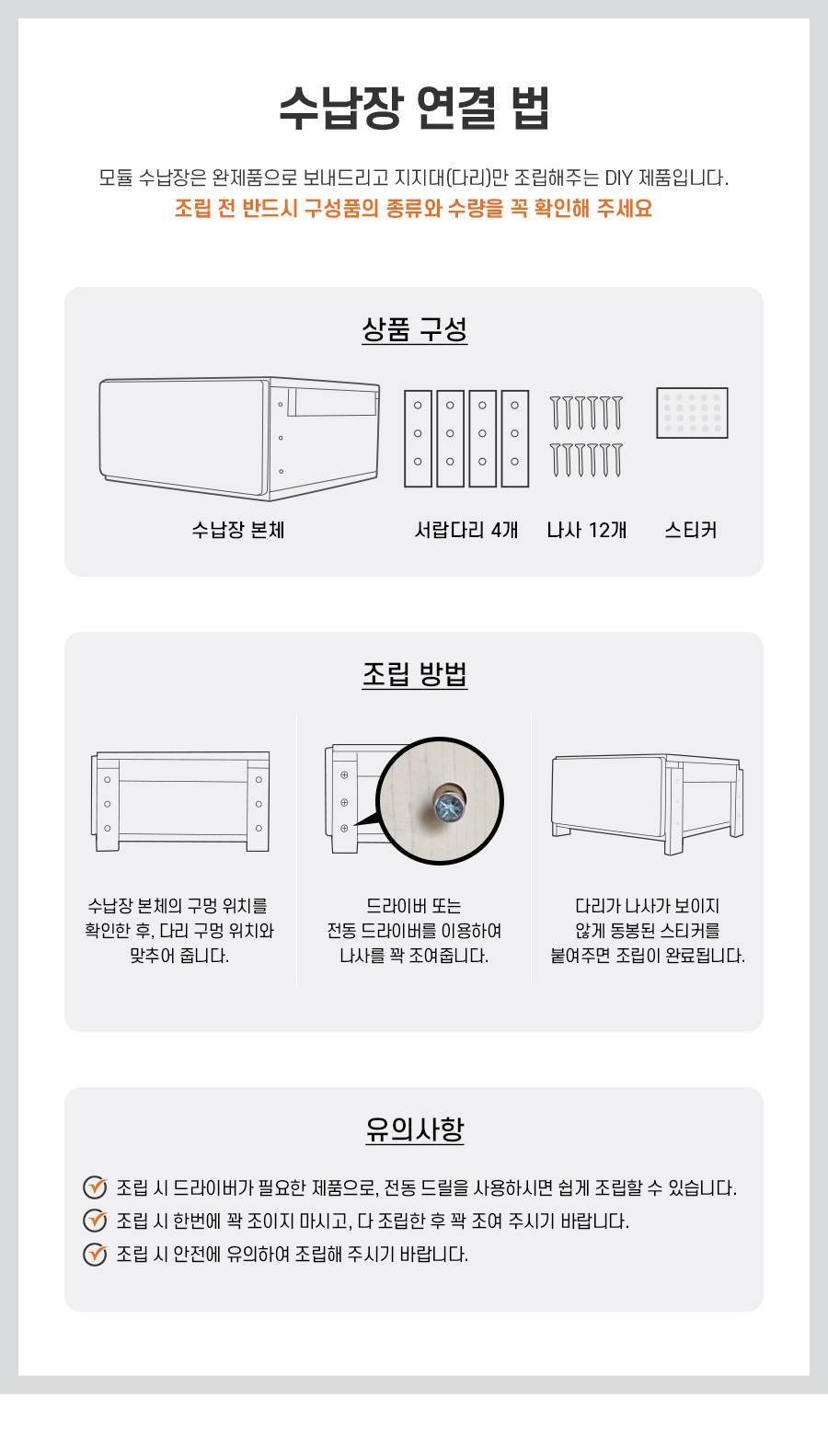 수납장 연결 법

모듈 수납장은 완제품으로 보내드리고 지지대(다리)만 조립해주는 DIY 제품입니다.
조립 전 반드시 구성품의 종류와 수량을 꼭 확인해 주세요

상품 구성

수납장 본체

서랍다리 4개

나사 12개

스티커

조립 방법

수납장 본체의 구멍 위치를 확인한 후, 다리 구멍 위치와 맞추어 줍니다.

드라이버 또는 전동 드라이버를 이용하여 나사를 꽉 조여줍니다.

다리가 나사가 보이지 않게 동봉된 스티커를 붙여주면 조립이 완료됩니다.

유의사항

조립 시 드라이버가 필요한 제품으로, 전동 드릴을 사용하시면 쉽게 조립할 수 있습니다.
조립 시 한번에 꽉 조이지 마시고, 다 조립한 후 꽉 조여 주시기 바랍니다.
조립 시 안전에 유의하여 조립해 주시기 바랍니다.