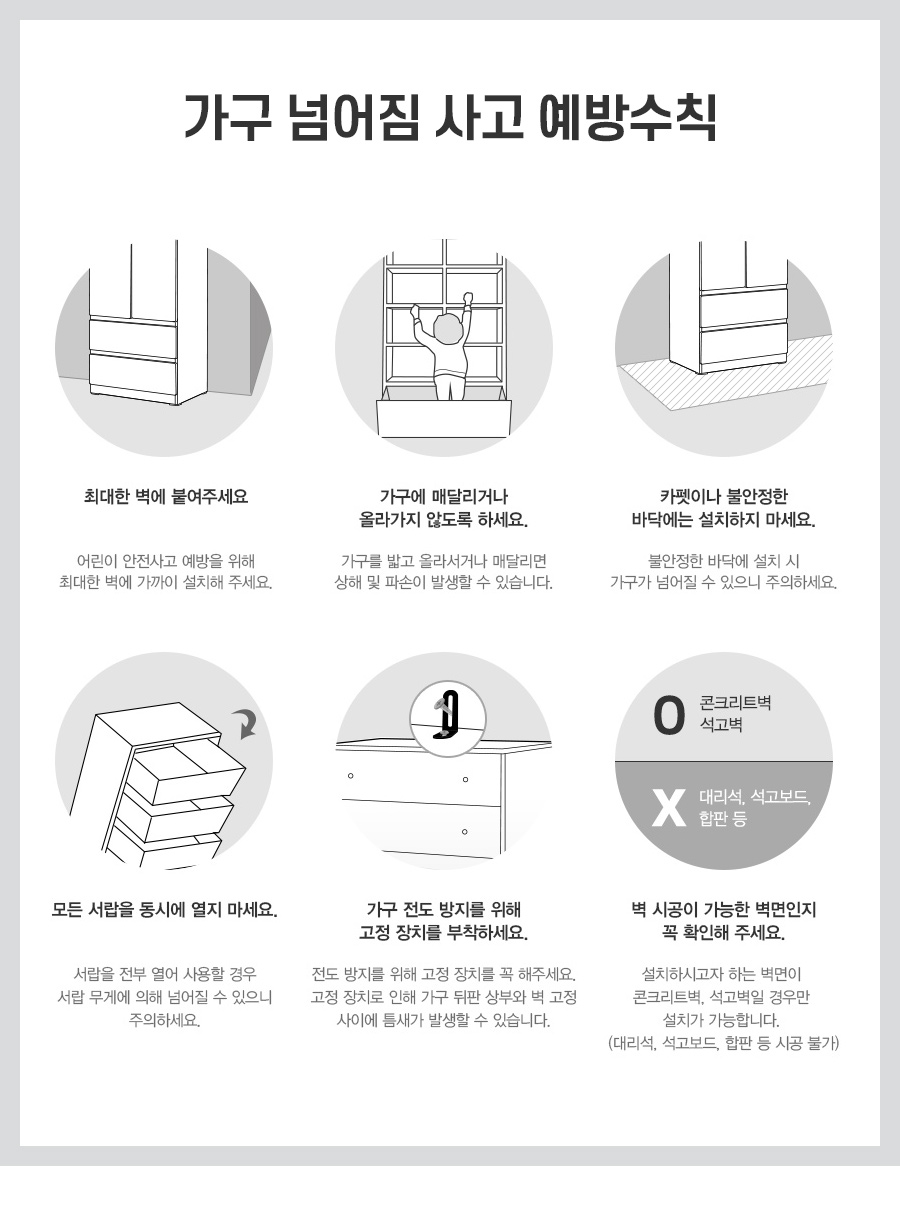 가구 넘어짐 사고 예방수칙

최대한 벽에 붙여주세요

어린이 안전사고 예방을 위해 최대한 벽에 가까이 설치해 주세요.

가구에 매달리거나 올라가지 않도록 하세요.

가구를 밟고 올라서거나 매달리면 상해 및 파손이 발생할 수 있습니다.

카펫이나 불안정한 바닥에는 설치하지 마세요.

불안정한 바닥에 설치 시 가구가 넘어질 수 있으니 주의하세요.

모든 서랍을 동시에 열지 마세요.

서랍을 전부 열어 사용할 경우 서랍 무게에 의해 넘어질 수 있으니 주의하세요.

가구 전도 방지를 위해 고정 장치를 부착하세요.

전도 방지를 위해 고정 장치를 꼭 해주세요. 고정 장치로 인해 가구 뒤판 상부와 벽 고정 사이에 틈새가 발생할 수 있습니다.

O 콘크리트벽 석고벽

X 대리석, 석고보드, 합판 등

벽 시공이 가능한 벽면인지 꼭 확인해 주세요.

설치하시고자 하는 벽면이 콘크리트벽, 석고벽일 경우만 설치가 가능합니다. (대리석, 석고보드, 합판 등 시공 불가)