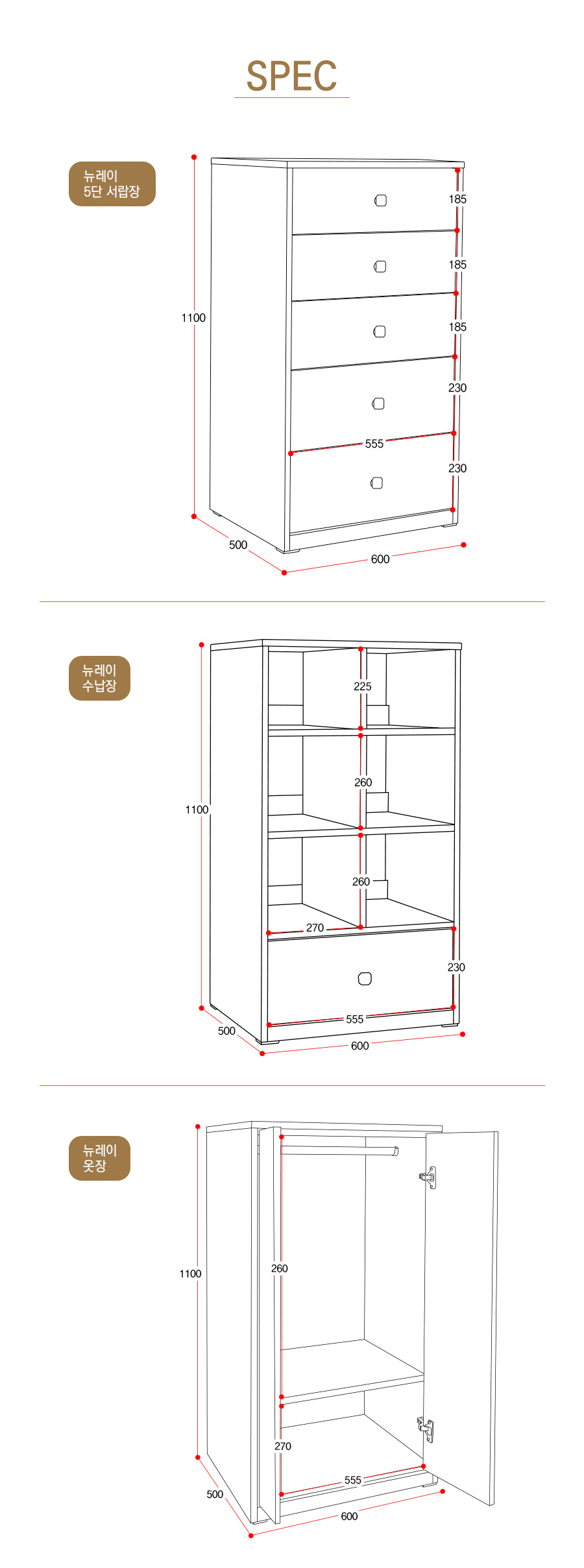 SPEC

뉴레이
5단 서랍장

1100
185
185
185
230
555
230
500
600

뉴레이
수납장

1100
225
260
260
270
230
555
500
600

뉴레이
옷장

1100
260
270
555
500
600