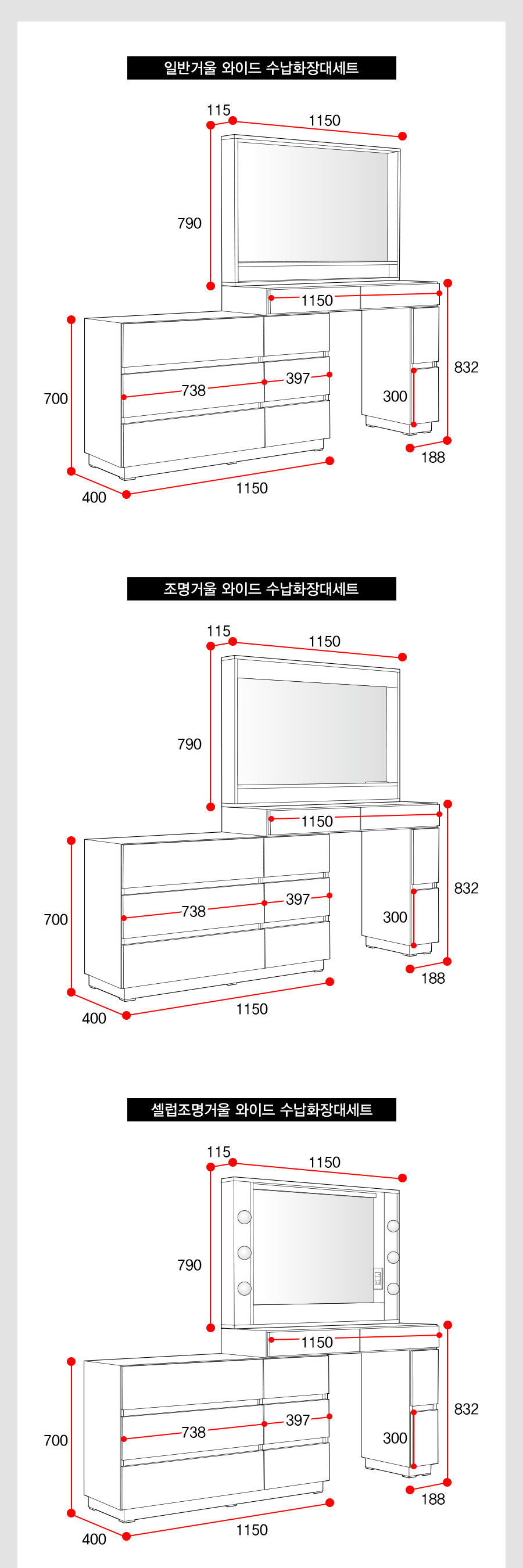 일반거울 와이드 수납화장대세트

115
1150
790
1150
832
700
738
397
300
188
400
1150

조명거울 와이드 수납화장대세트

115
1150
790
1150
832
700
738
397
300
188
400
1150

셀럽조명거울 와이드 수납화장대세트

115
1150
790
1150
832
700
738
397
300
188
400
1150