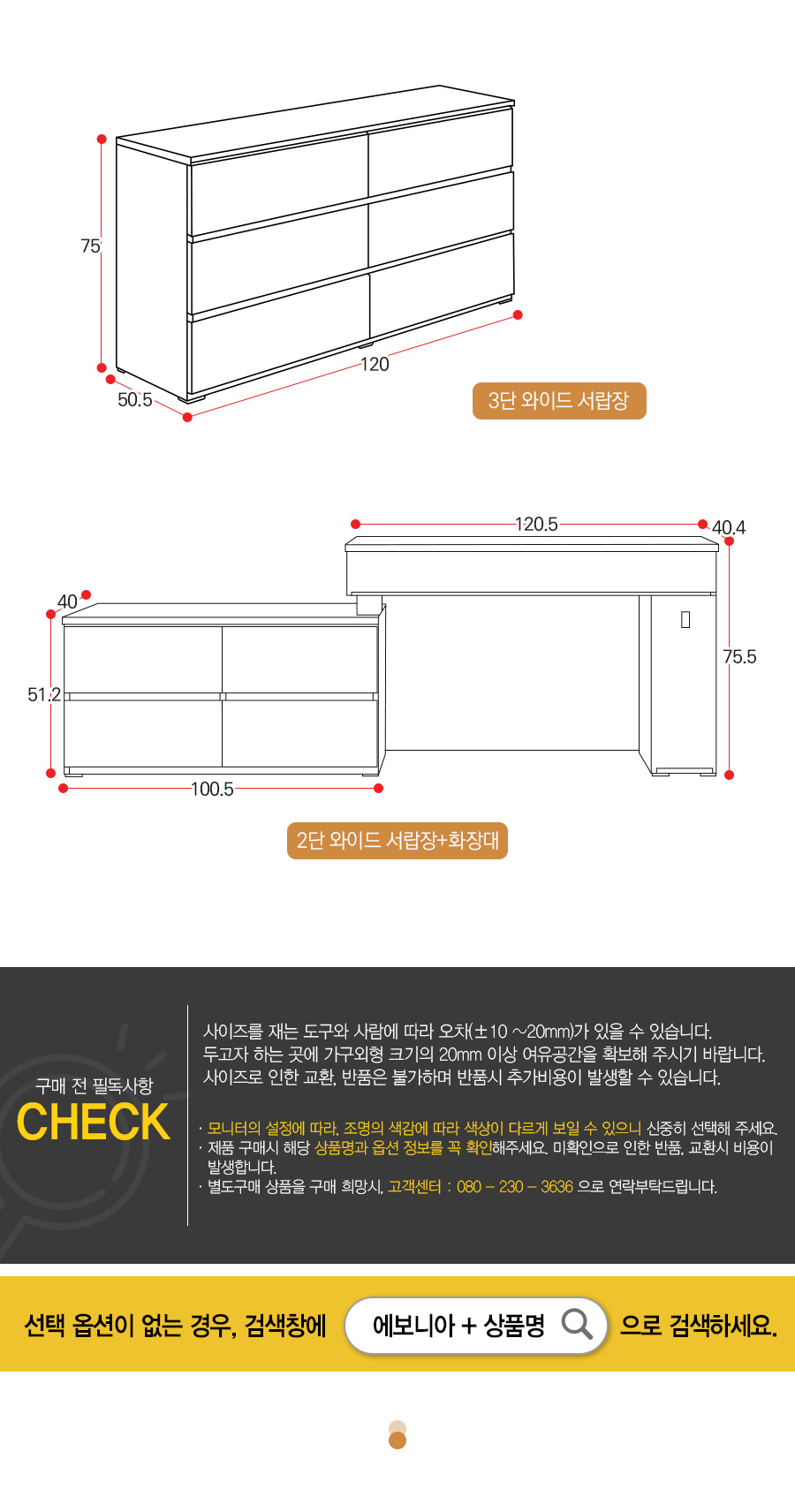 75

120

50.5

3단 와이드 서랍장

120.5

40.4

40

51.2

75.5

100.5

2단 와이드 서랍장+화장대

구매 전 필독사항
CHECK

사이즈를 재는 도구와 사람에 따라 오차(±10 ~20mm)가 있을 수 있습니다.
두고자 하는 곳에 가구외형 크기의 20mm 이상 여유공간을 확보해 주시기 바랍니다.
사이즈로 인한 교환, 반품은 불가하며 반품시 추가비용이 발생할 수 있습니다.

· 모니터의 설정에 따라, 조명의 색감에 따라 색상이 다르게 보일 수 있으니 신중히 선택해 주세요.
· 제품 구매시 해당 상품명과 옵션 정보를 꼭 확인해주세요. 미확인으로 인한 반품, 교환시 비용이 발생합니다.
· 별도구매 상품을 구매 희망시, 고객센터 : 080 – 230 – 3636 으로 연락부탁드립니다.

선택 옵션이 없는 경우, 검색창에 에보니아 + 상품명 으로 검색하세요.