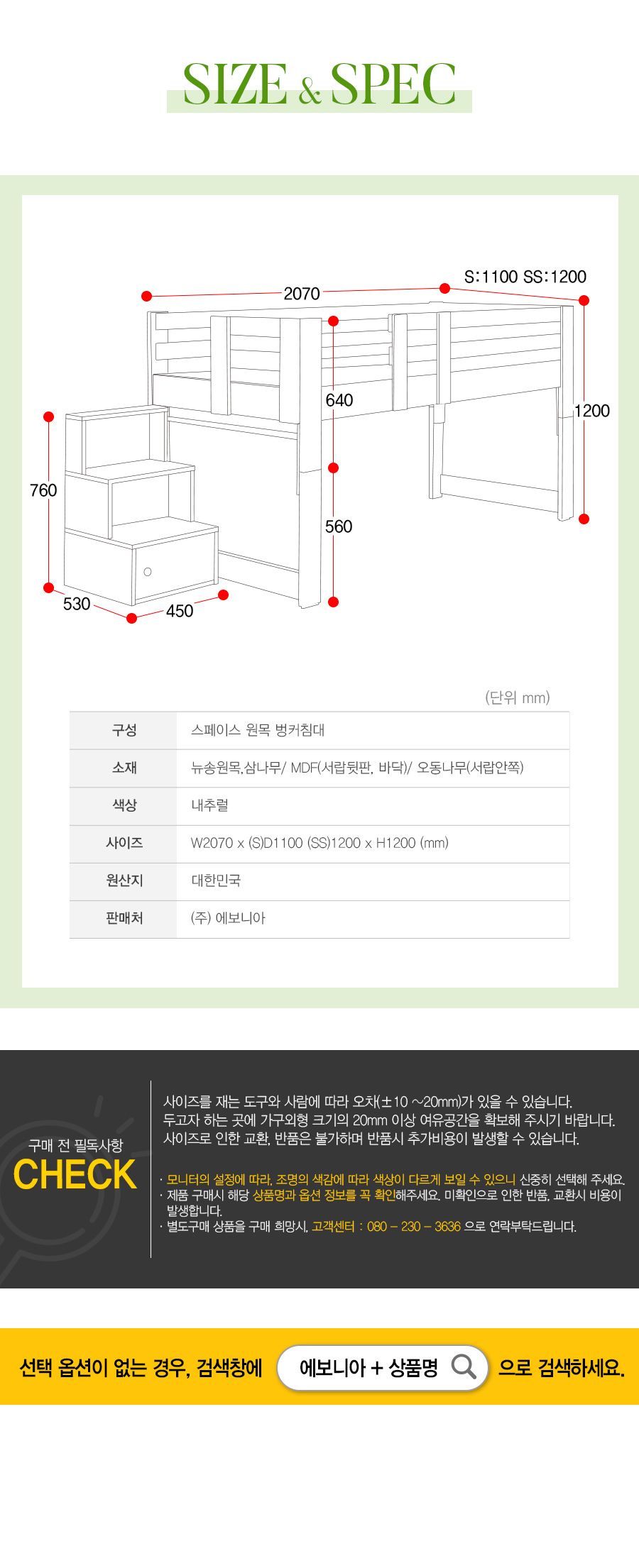 SIZE & SPEC

2070
S:1100 SS:1200
640
1200
760
560
530
450

(단위 mm)

| 구성 | 스페이스 원목 벙커침대 |
|---|---|
| 소재 | 뉴송원목,삼나무/ MDF(서랍뒷판, 바닥)/ 오동나무(서랍안쪽) |
| 색상 | 내추럴 |
| 사이즈 | W2070 x (S)D1100 (SS)1200 x H1200 (mm) |
| 원산지 | 대한민국 |
| 판매처 | (주) 에보니아 |

구매 전 필독사항
CHECK

사이즈를 재는 도구와 사람에 따라 오차(±10 ~20mm)가 있을 수 있습니다.
두고자 하는 곳에 가구외형 크기의 20mm 이상 여유공간을 확보해 주시기 바랍니다.
사이즈로 인한 교환, 반품은 불가하며 반품시 추가비용이 발생할 수 있습니다.

· 모니터의 설정에 따라, 조명의 색감에 따라 색상이 다르게 보일 수 있으니 신중히 선택해 주세요.
· 제품 구매시 해당 상품명과 옵션 정보를 꼭 확인해주세요. 미확인으로 인한 반품, 교환시 비용이 발생합니다.
· 별도구매 상품을 구매 희망시, 고객센터 : 080 – 230 – 3636 으로 연락부탁드립니다.

선택 옵션이 없는 경우, 검색창에 에보니아 + 상품명 으로 검색하세요.