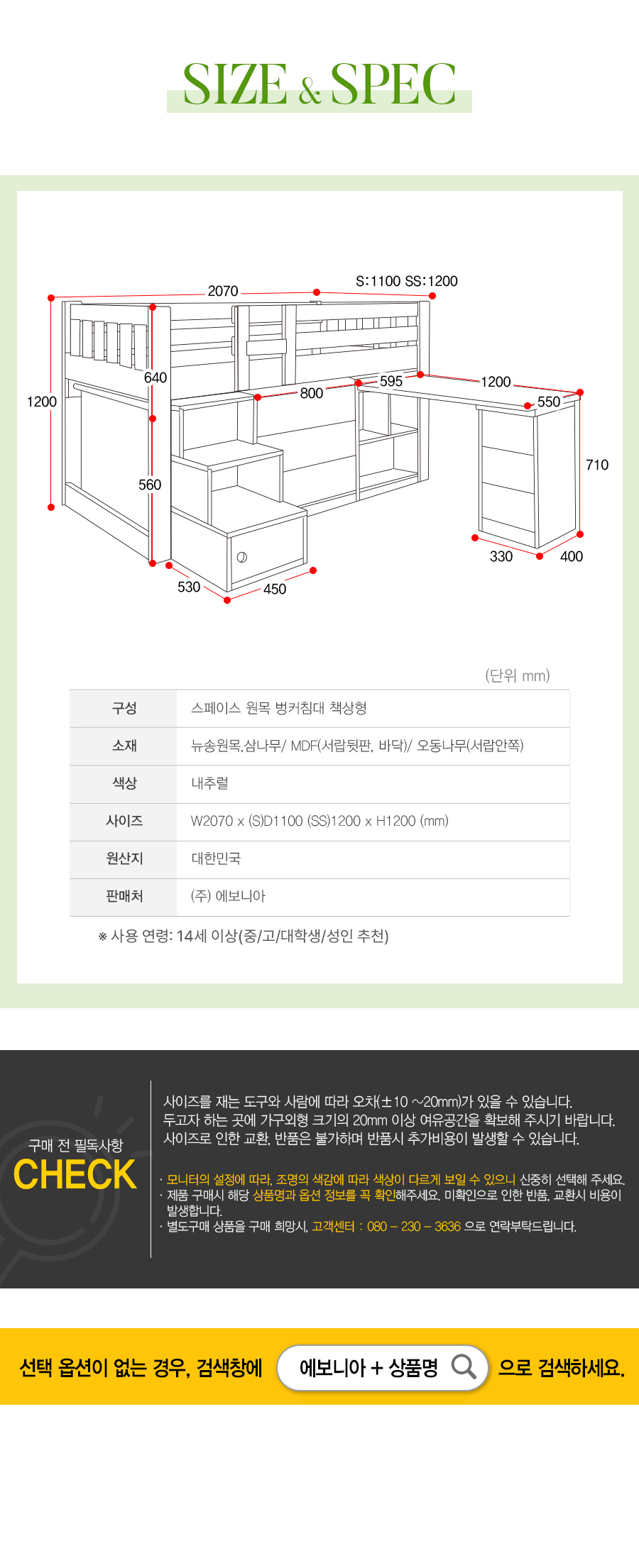 SIZE & SPEC

2070
S:1100 SS:1200
1200
640
560
800
595
1200
550
710
330
400
530
450

(단위 mm)

| 구성 | 스페이스 원목 벙커침대 책상형 |
|---|---|
| 소재 | 뉴송원목,삼나무/ MDF(서랍뒷판, 바닥)/ 오동나무(서랍안쪽) |
| 색상 | 내추럴 |
| 사이즈 | W2070 x (S)D1100 (SS)1200 x H1200 (mm) |
| 원산지 | 대한민국 |
| 판매처 | (주) 에보니아 |

※ 사용 연령: 14세 이상(중/고/대학생/성인 추천)

구매 전 필독사항
CHECK

사이즈를 재는 도구와 사람에 따라 오차(±10 ~20mm)가 있을 수 있습니다.
두고자 하는 곳에 가구외형 크기의 20mm 이상 여유공간을 확보해 주시기 바랍니다.
사이즈로 인한 교환, 반품은 불가하며 반품시 추가비용이 발생할 수 있습니다.

· 모니터의 설정에 따라, 조명의 색감에 따라 색상이 다르게 보일 수 있으니 신중히 선택해 주세요.
· 제품 구매시 해당 상품명과 옵션 정보를 꼭 확인해주세요. 미확인으로 인한 반품, 교환시 비용이 발생합니다.
· 별도구매 상품을 구매 희망시, 고객센터 : 080 – 230 – 3636 으로 연락부탁드립니다.

선택 옵션이 없는 경우, 검색창에 에보니아 + 상품명 으로 검색하세요.