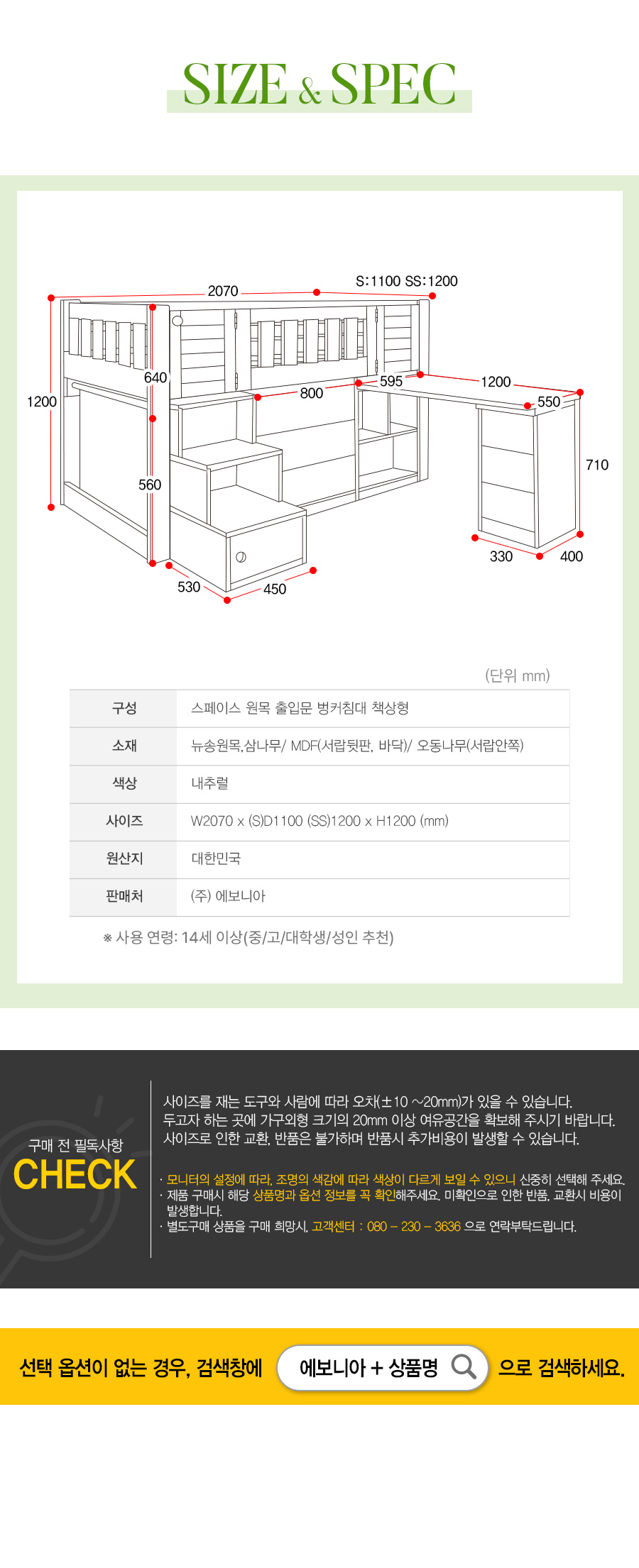 SIZE & SPEC

2070
S:1100 SS:1200
1200
640
800
595
1200
550
710
560
330
400
530
450

(단위 mm)

| 구성 | 스페이스 원목 출입문 벙커침대 책상형 |
|---|---|
| 소재 | 뉴송원목,삼나무/ MDF(서랍뒷판, 바닥)/ 오동나무(서랍안쪽) |
| 색상 | 내추럴 |
| 사이즈 | W2070 x (S)D1100 (SS)1200 x H1200 (mm) |
| 원산지 | 대한민국 |
| 판매처 | (주) 에보니아 |

※ 사용 연령: 14세 이상(중/고/대학생/성인 추천)

구매 전 필독사항
CHECK

사이즈를 재는 도구와 사람에 따라 오차(±10 ~20mm)가 있을 수 있습니다.
두고자 하는 곳에 가구외형 크기의 20mm 이상 여유공간을 확보해 주시기 바랍니다.
사이즈로 인한 교환, 반품은 불가하며 반품시 추가비용이 발생할 수 있습니다.

· 모니터의 설정에 따라, 조명의 색감에 따라 색상이 다르게 보일 수 있으니 신중히 선택해 주세요.
· 제품 구매시 해당 상품명과 옵션 정보를 꼭 확인해주세요. 미확인으로 인한 반품, 교환시 비용이 발생합니다.
· 별도구매 상품을 구매 희망시, 고객센터 : 080 – 230 – 3636 으로 연락부탁드립니다.

선택 옵션이 없는 경우, 검색창에 에보니아 + 상품명 으로 검색하세요.