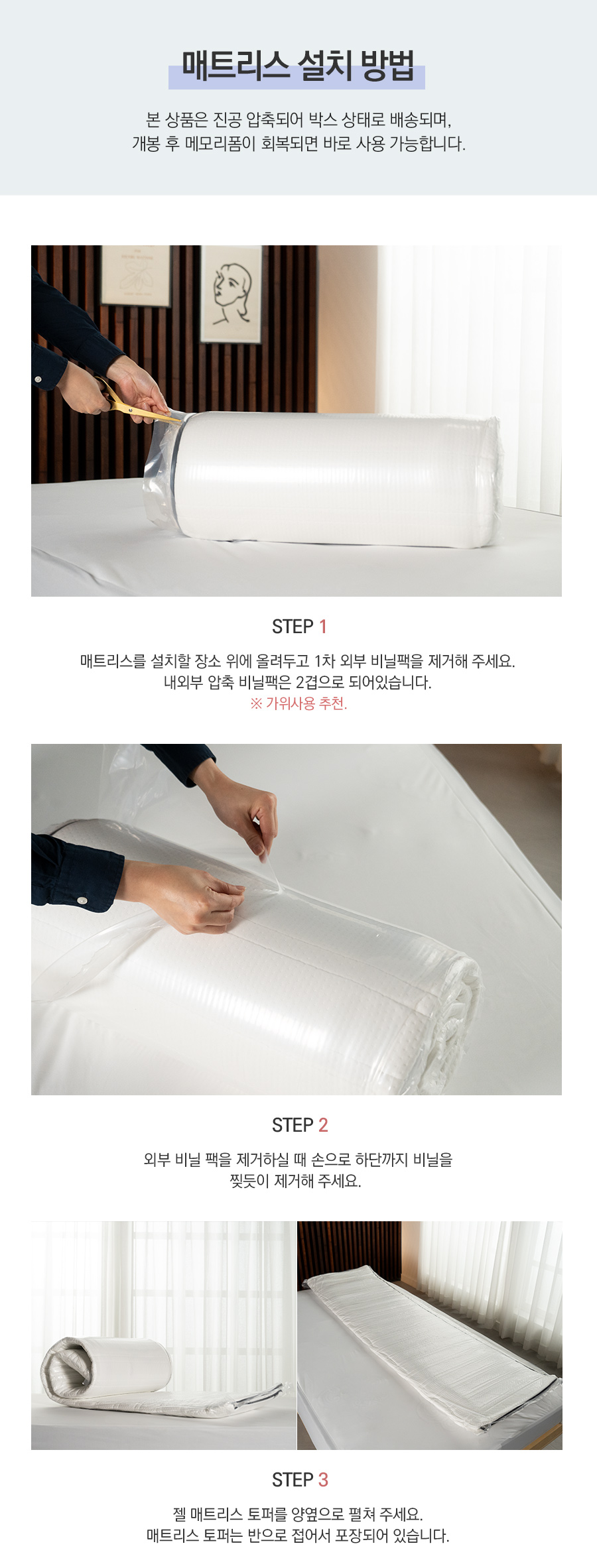 매트리스 설치 방법

본 상품은 진공 압축되어 박스 상태로 배송되며,
개봉 후 메모리폼이 회복되면 바로 사용 가능합니다.

STEP 1

매트리스를 설치할 장소 위에 올려두고 1차 외부 비닐팩을 제거해 주세요.
내외부 압축 비닐팩은 2겹으로 되어있습니다.
※ 가위사용 추천.

STEP 2

외부 비닐 팩을 제거하실 때 손으로 하단까지 비닐을
찢듯이 제거해 주세요.

STEP 3

젤 매트리스 토퍼를 양옆으로 펼쳐 주세요.
매트리스 토퍼는 반으로 접어서 포장되어 있습니다.