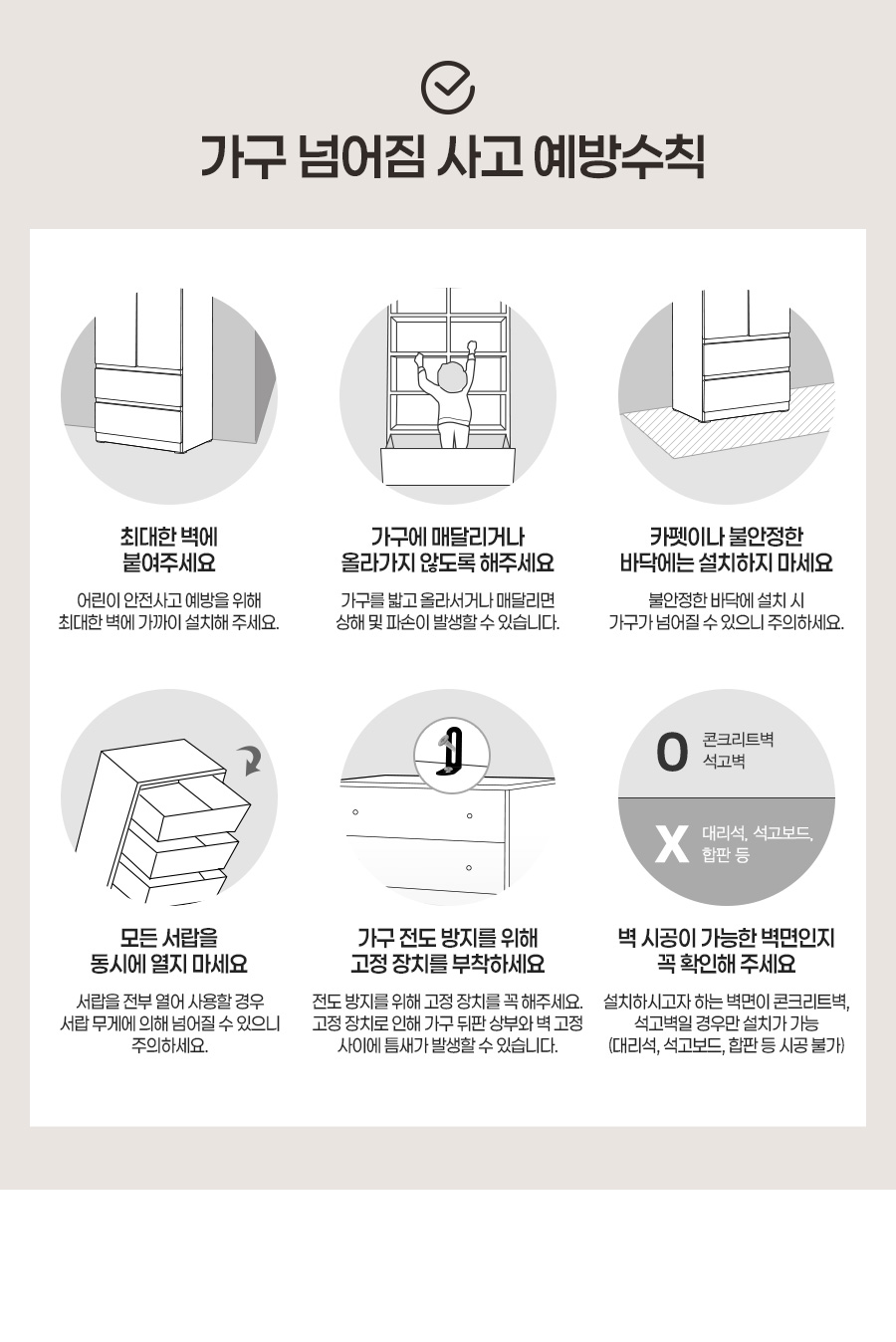 가구 넘어짐 사고 예방수칙

최대한 벽에 붙여주세요

어린이 안전사고 예방을 위해 최대한 벽에 가까이 설치해 주세요.

가구에 매달리거나 올라가지 않도록 해주세요

가구를 밟고 올라서거나 매달리면 상해 및 파손이 발생할 수 있습니다.

카펫이나 불안정한 바닥에는 설치하지 마세요

불안정한 바닥에 설치 시 가구가 넘어질 수 있으니 주의하세요.

모든 서랍을 동시에 열지 마세요

서랍을 전부 열어 사용할 경우 서랍 무게에 의해 넘어질 수 있으니 주의하세요.

가구 전도 방지를 위해 고정 장치를 부착하세요

전도 방지를 위해 고정 장치를 꼭 해주세요. 고정 장치로 인해 가구 뒤판 상부와 벽 고정 사이에 틈새가 발생할 수 있습니다.

O 콘크리트벽 석고벽

X 대리석, 석고보드, 합판 등

벽 시공이 가능한 벽면인지 꼭 확인해 주세요

설치하시고자 하는 벽면이 콘크리트벽, 석고벽일 경우만 설치가 가능 (대리석, 석고보드, 합판 등 시공 불가)