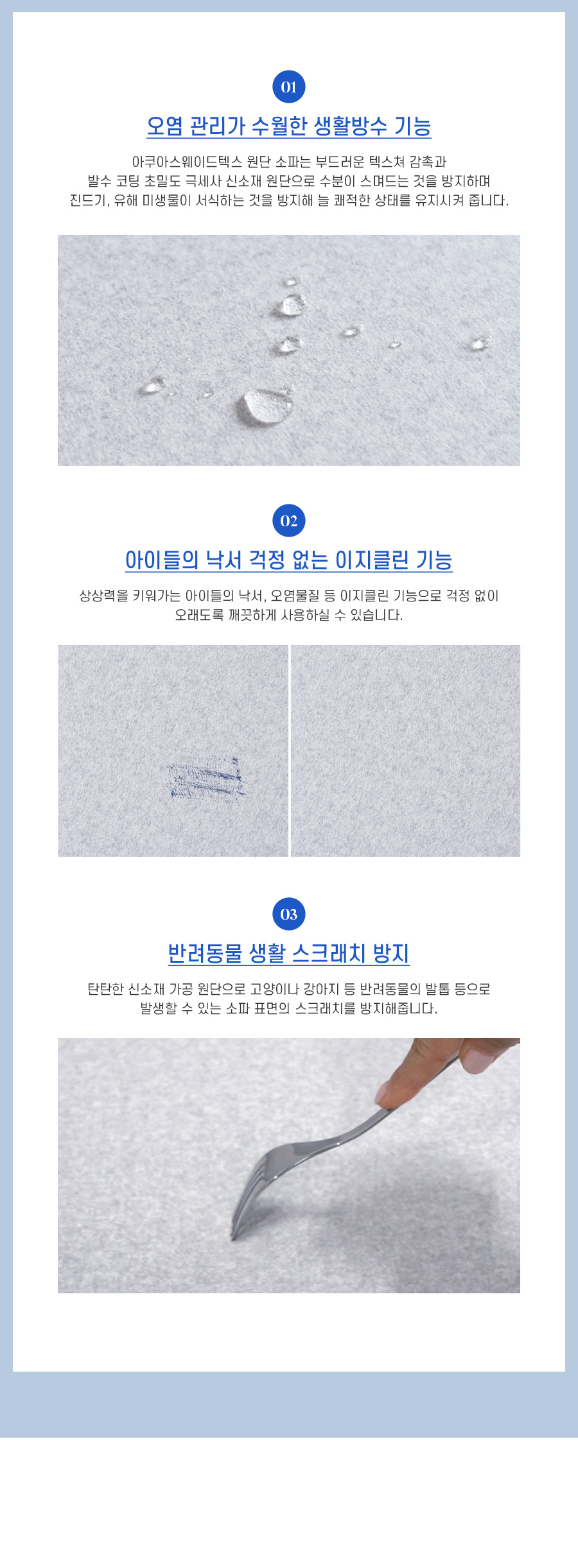 01

오염 관리가 수월한 생활방수 기능

아쿠아스웨이드텍스 원단 소파는 부드러운 텍스쳐 감촉과 발수 코팅 초밀도 극세사 신소재 원단으로 수분이 스며드는 것을 방지하며 진드기, 유해 미생물이 서식하는 것을 방지해 늘 쾌적한 상태를 유지시켜 줍니다.

02

아이들의 낙서 걱정 없는 이지클린 기능

상상력을 키워가는 아이들의 낙서, 오염물질 등 이지클린 기능으로 걱정 없이 오래도록 깨끗하게 사용하실 수 있습니다.

03

반려동물 생활 스크래치 방지

탄탄한 신소재 가공 원단으로 고양이나 강아지 등 반려동물의 발톱 등으로 발생할 수 있는 소파 표면의 스크래치를 방지해줍니다.